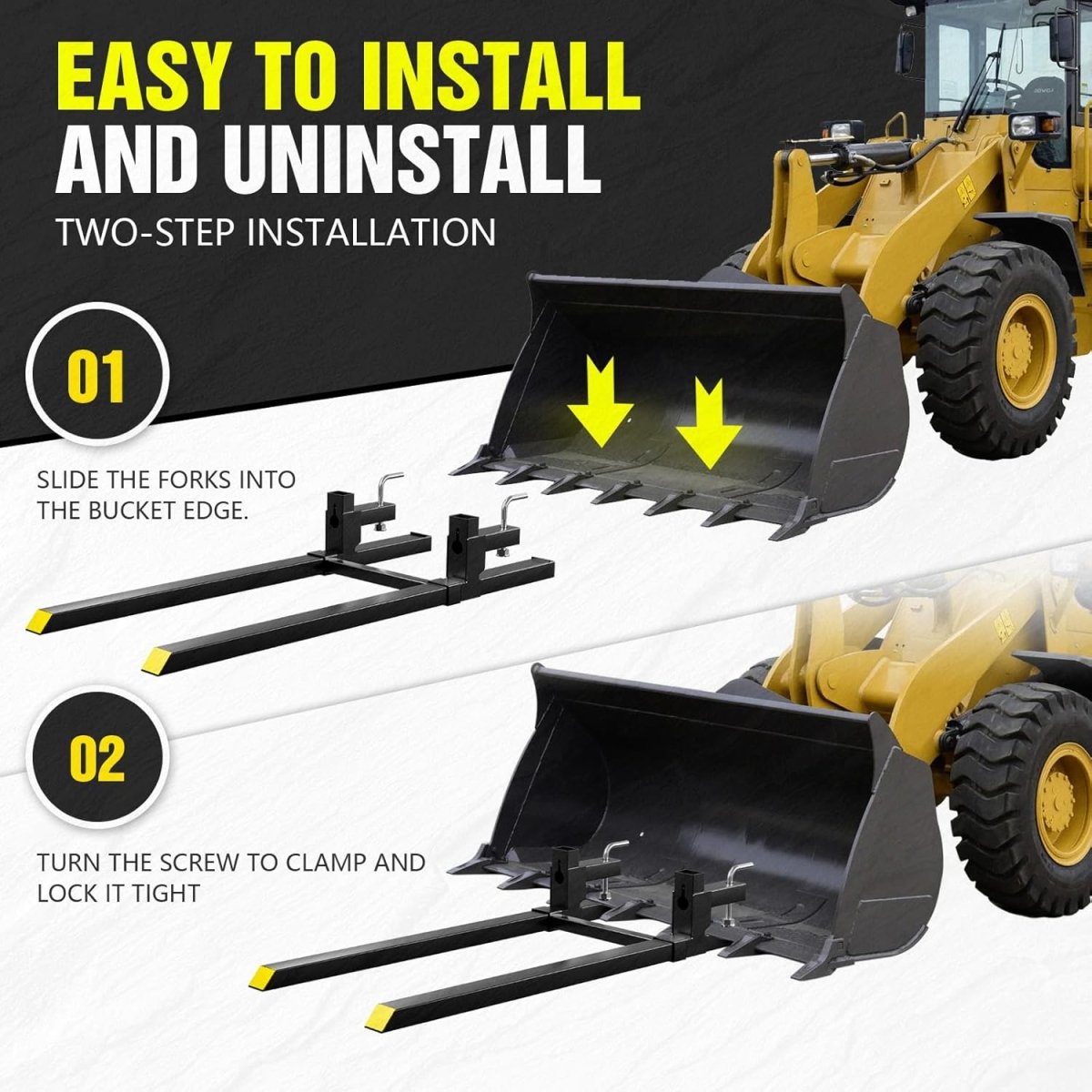 EASY TO INSTALL
AND UNINSTALL

TWO-STEP INSTALLATION

01

SLIDE THE FORKS INTO THE BUCKET EDGE.

02

TURN THE SCREW TO CLAMP AND LOCK IT TIGHT