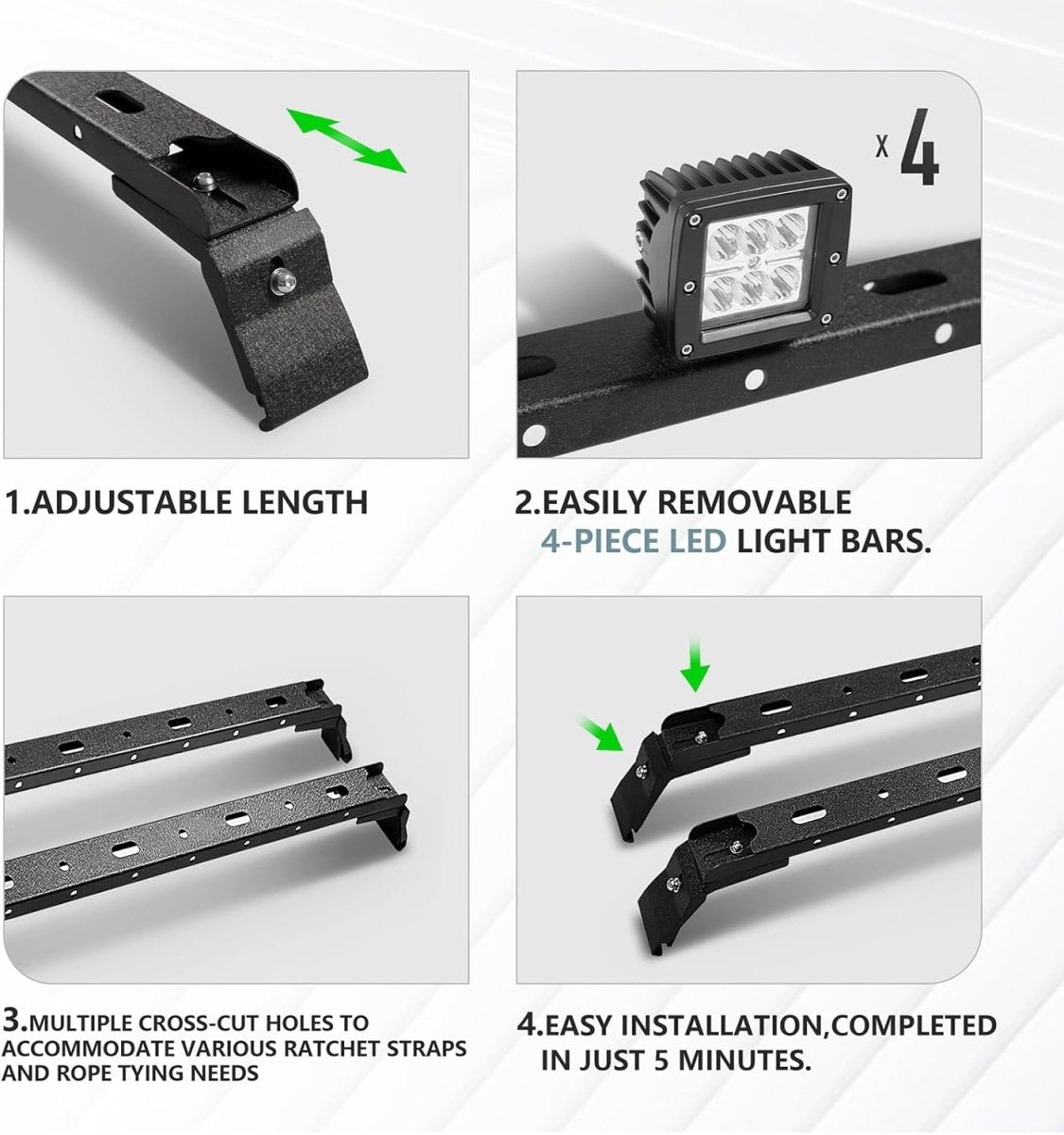 x 4

1.ADJUSTABLE LENGTH

2.EASILY REMOVABLE 4-PIECE LED LIGHT BARS.

3.MULTIPLE CROSS-CUT HOLES TO ACCOMMODATE VARIOUS RATCHET STRAPS AND ROPE TYING NEEDS

4.EASY INSTALLATION,COMPLETED IN JUST 5 MINUTES.