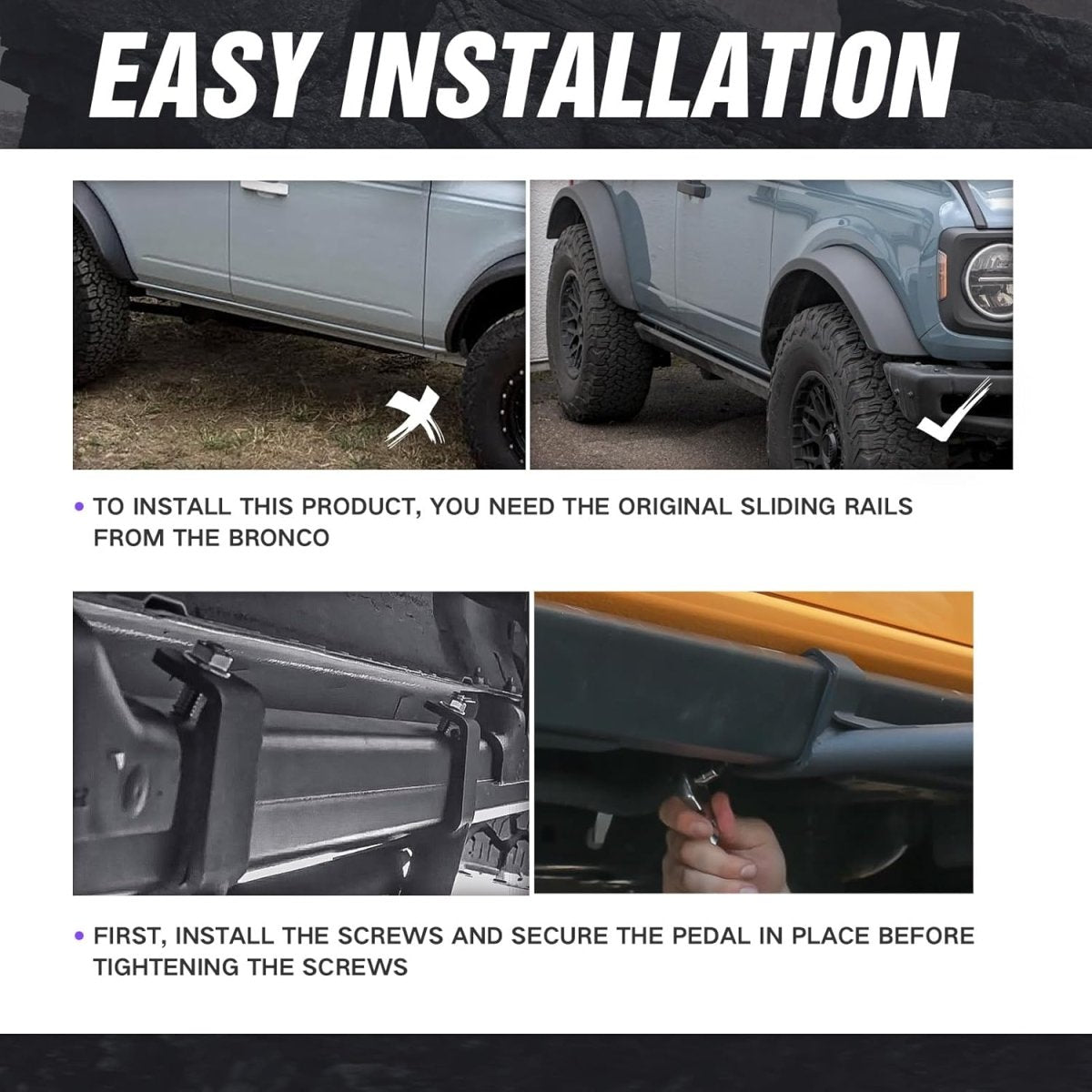 EASY INSTALLATION

• TO INSTALL THIS PRODUCT, YOU NEED THE ORIGINAL SLIDING RAILS FROM THE BRONCO

• FIRST, INSTALL THE SCREWS AND SECURE THE PEDAL IN PLACE BEFORE TIGHTENING THE SCREWS