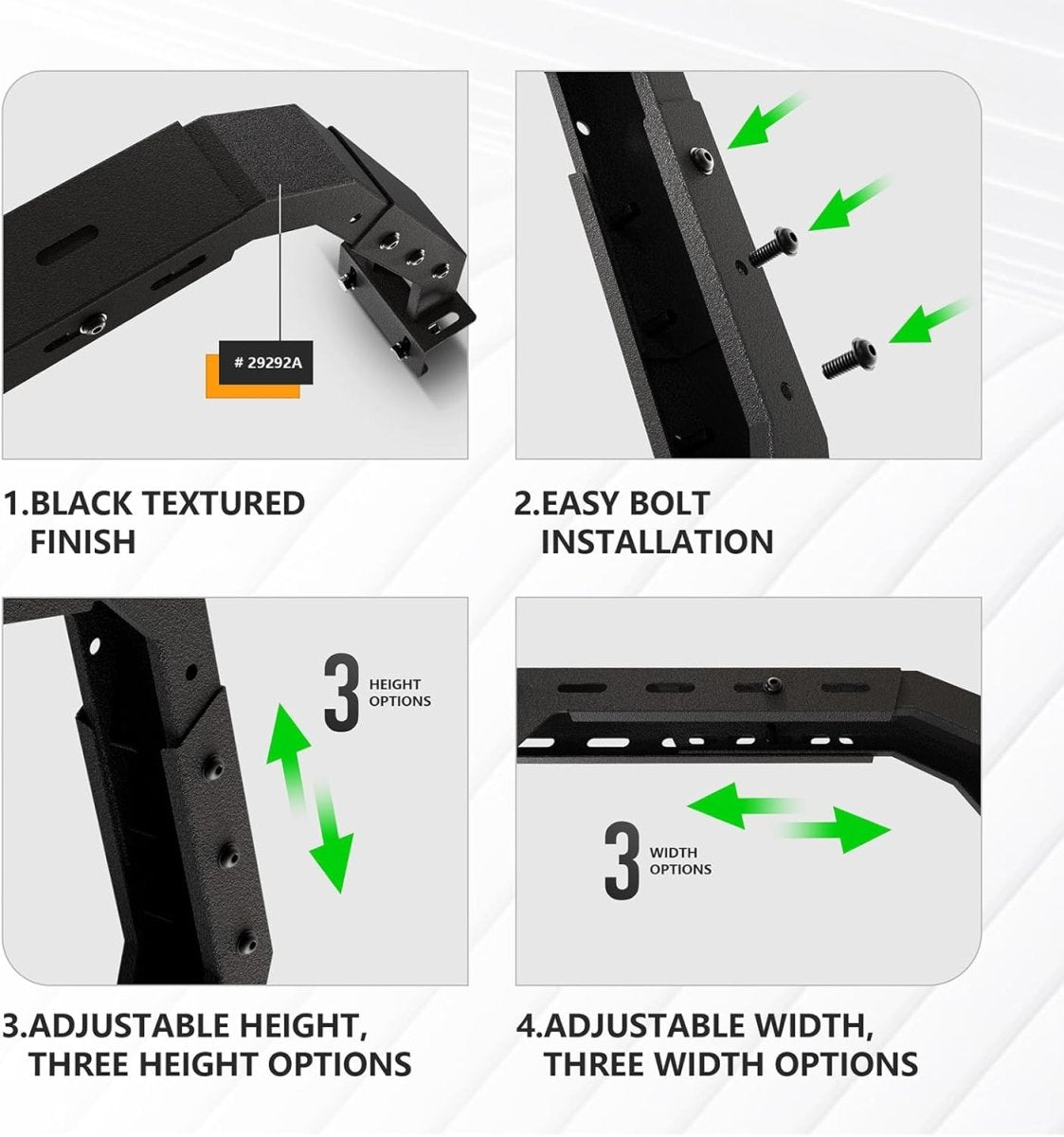 # 29292A

1.BLACK TEXTURED FINISH

2.EASY BOLT INSTALLATION

3 HEIGHT OPTIONS

3.ADJUSTABLE HEIGHT, THREE HEIGHT OPTIONS

3 WIDTH OPTIONS

4.ADJUSTABLE WIDTH, THREE WIDTH OPTIONS