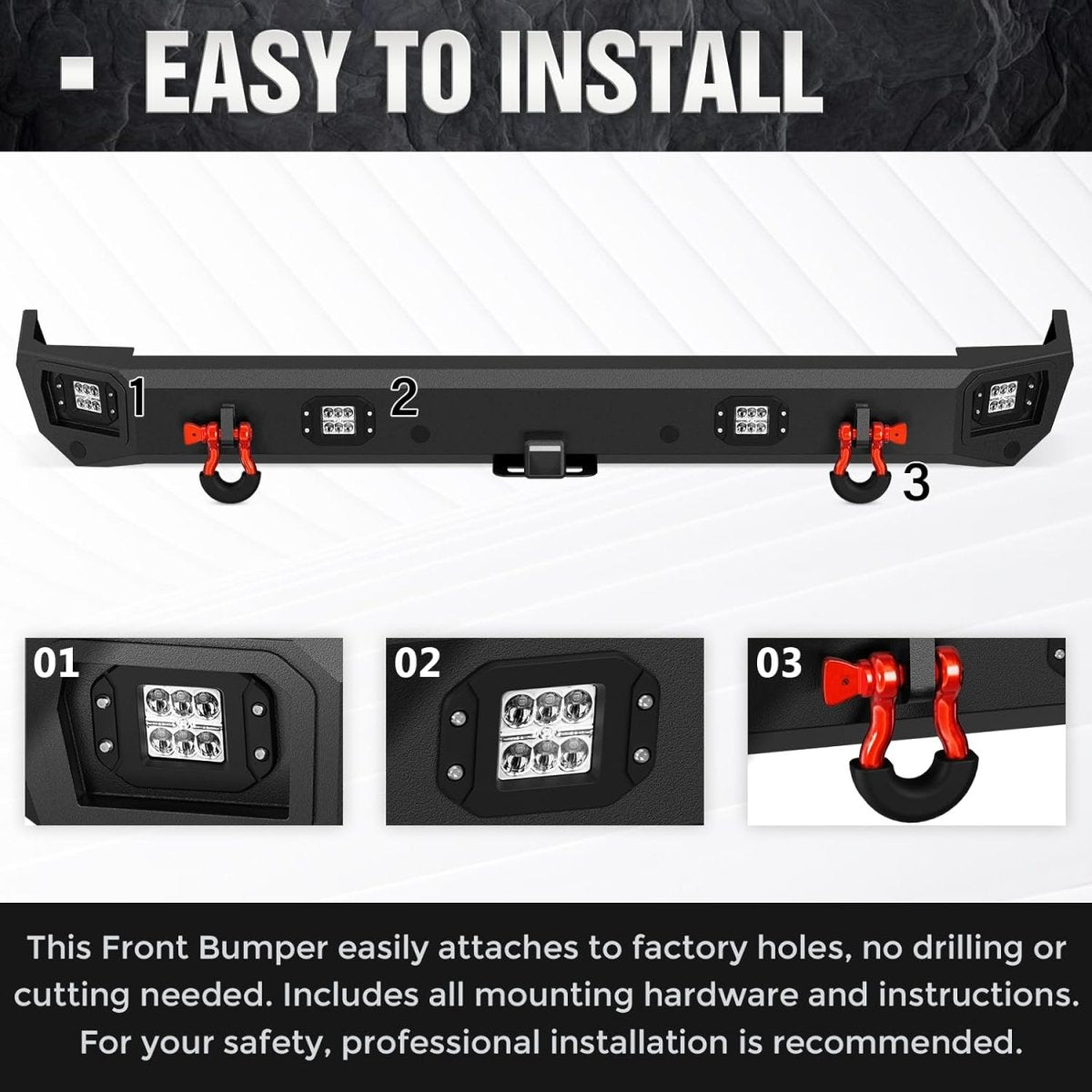 EASY TO INSTALL

1

2

3

01

02

03

This Front Bumper easily attaches to factory holes, no drilling or cutting needed. Includes all mounting hardware and instructions. For your safety, professional installation is recommended.