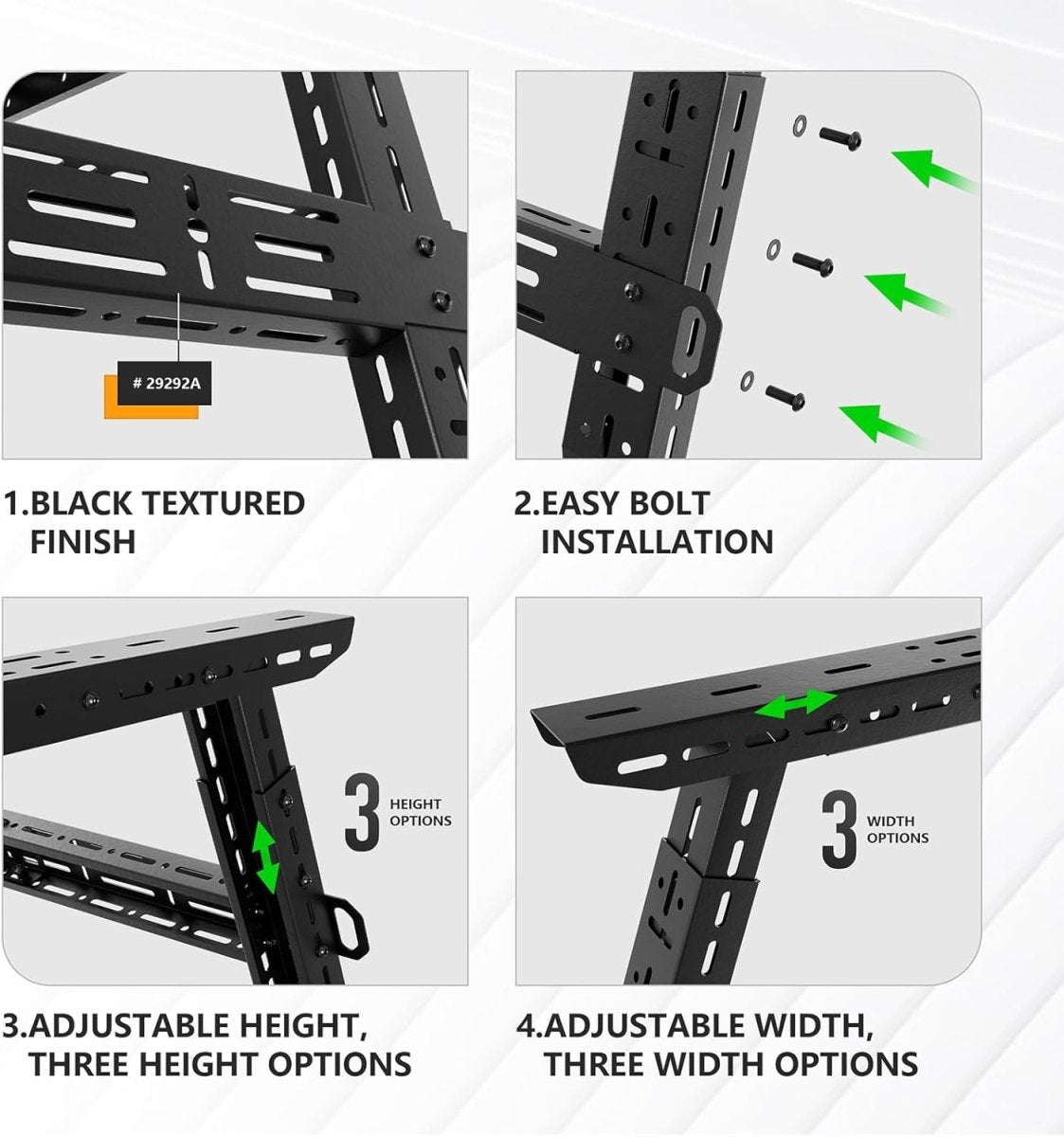 # 29292A

1.BLACK TEXTURED FINISH

2.EASY BOLT INSTALLATION

3 HEIGHT OPTIONS

3 WIDTH OPTIONS

3.ADJUSTABLE HEIGHT, THREE HEIGHT OPTIONS

4.ADJUSTABLE WIDTH, THREE WIDTH OPTIONS