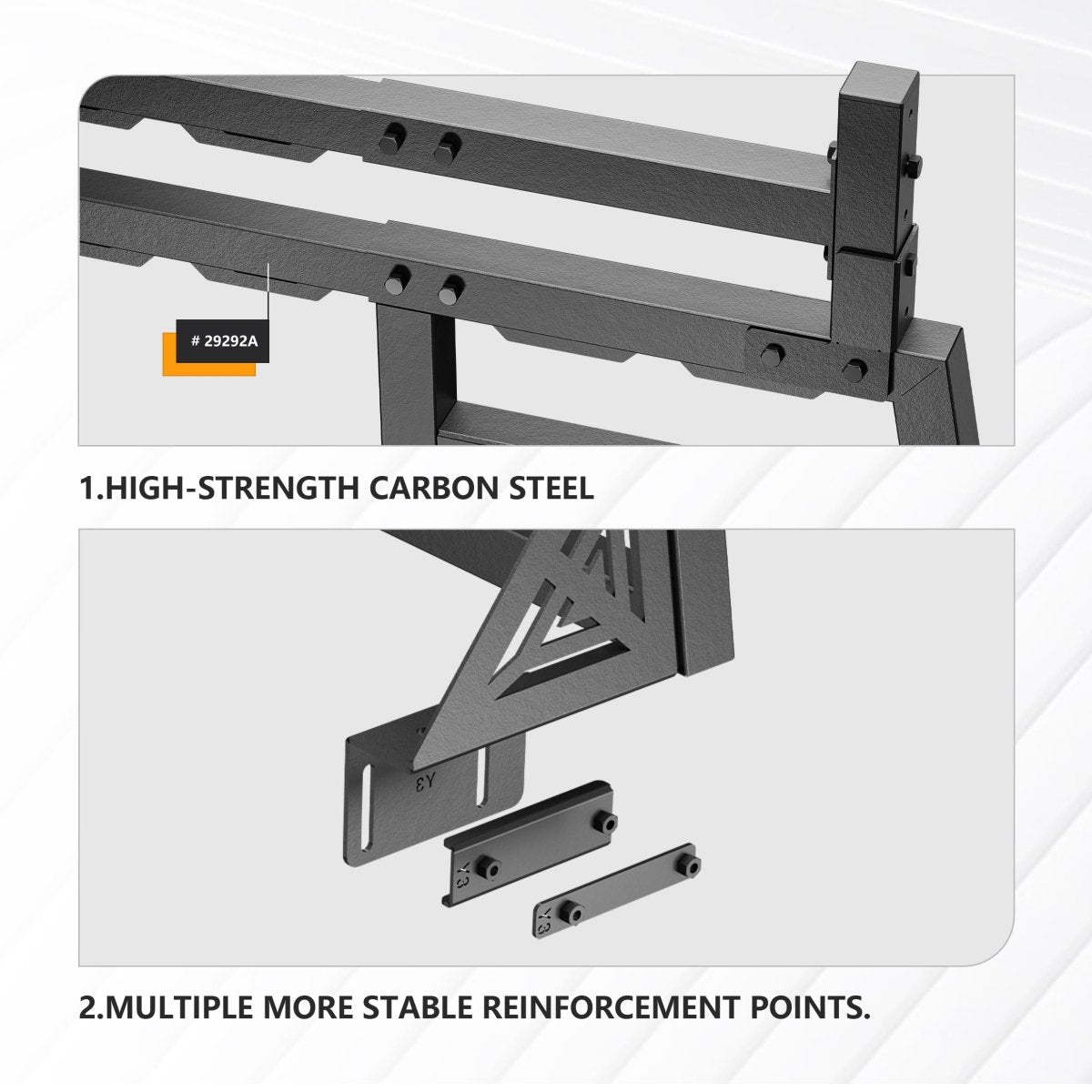 # 29292A

1.HIGH-STRENGTH CARBON STEEL

Y3

Y3

Y3

2.MULTIPLE MORE STABLE REINFORCEMENT POINTS.