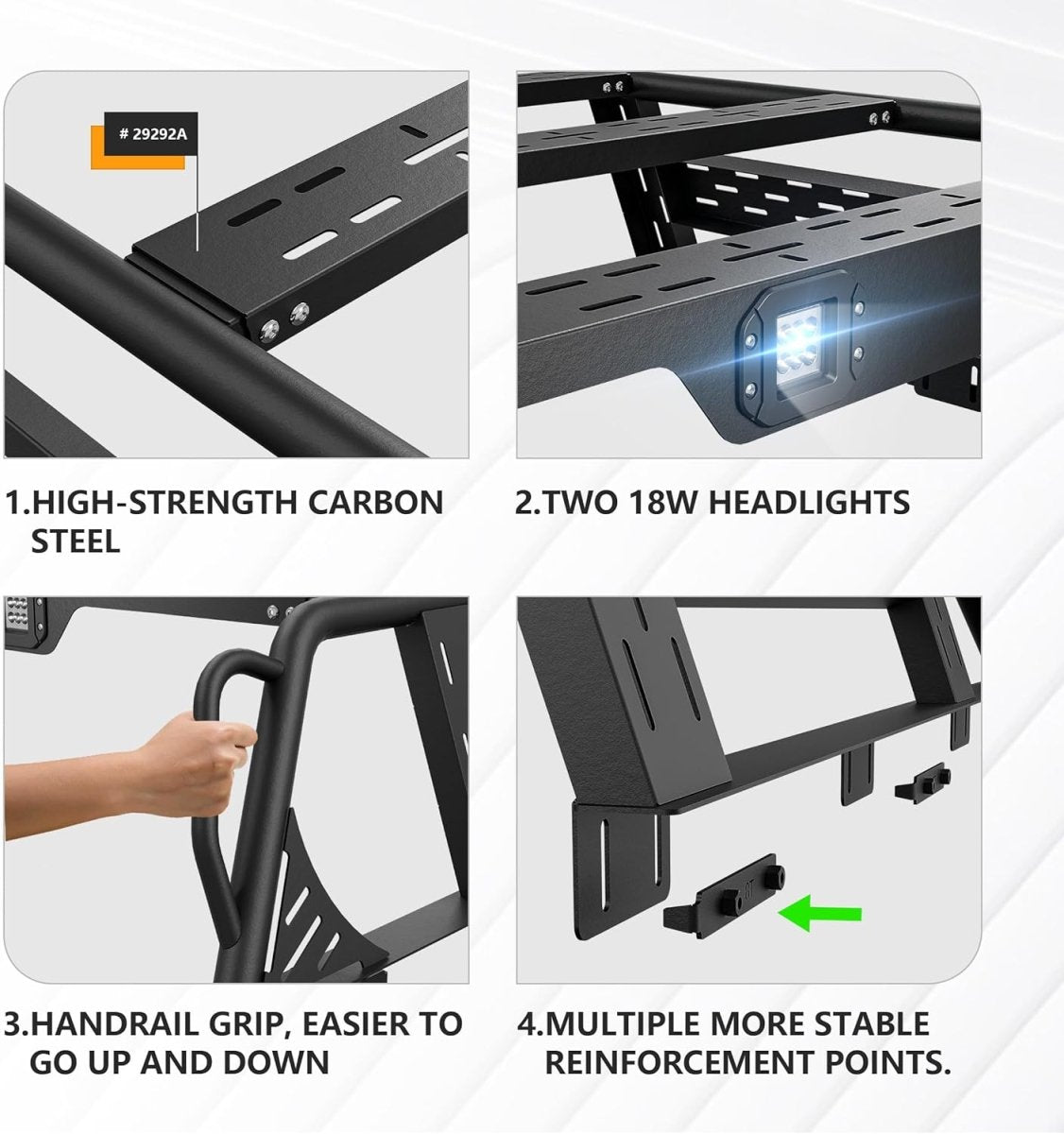 # 29292A

1.HIGH-STRENGTH CARBON STEEL

2.TWO 18W HEADLIGHTS

3.HANDRAIL GRIP, EASIER TO GO UP AND DOWN

4.MULTIPLE MORE STABLE REINFORCEMENT POINTS.