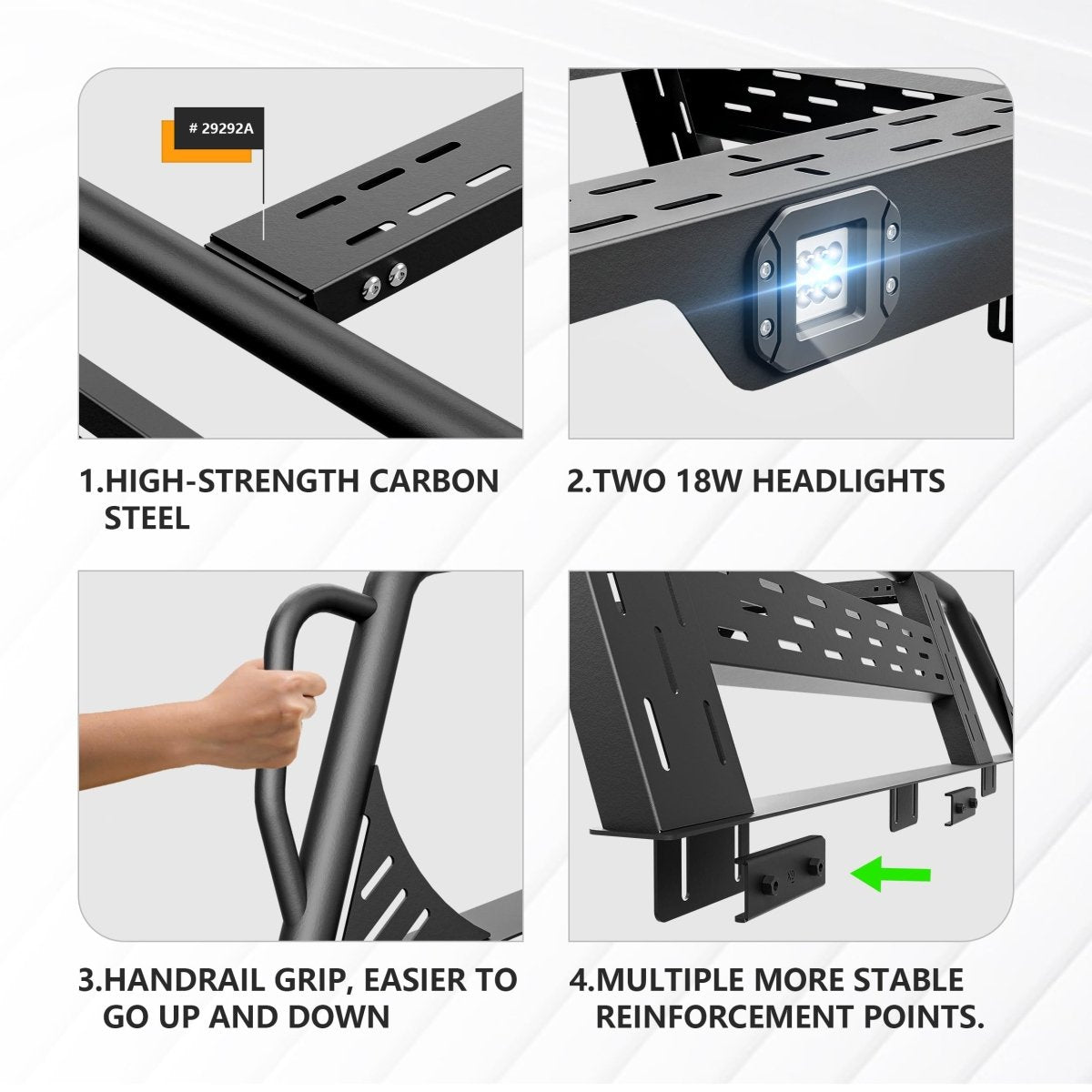 # 29292A

1.HIGH-STRENGTH CARBON STEEL

2.TWO 18W HEADLIGHTS

3.HANDRAIL GRIP, EASIER TO GO UP AND DOWN

4.MULTIPLE MORE STABLE REINFORCEMENT POINTS.