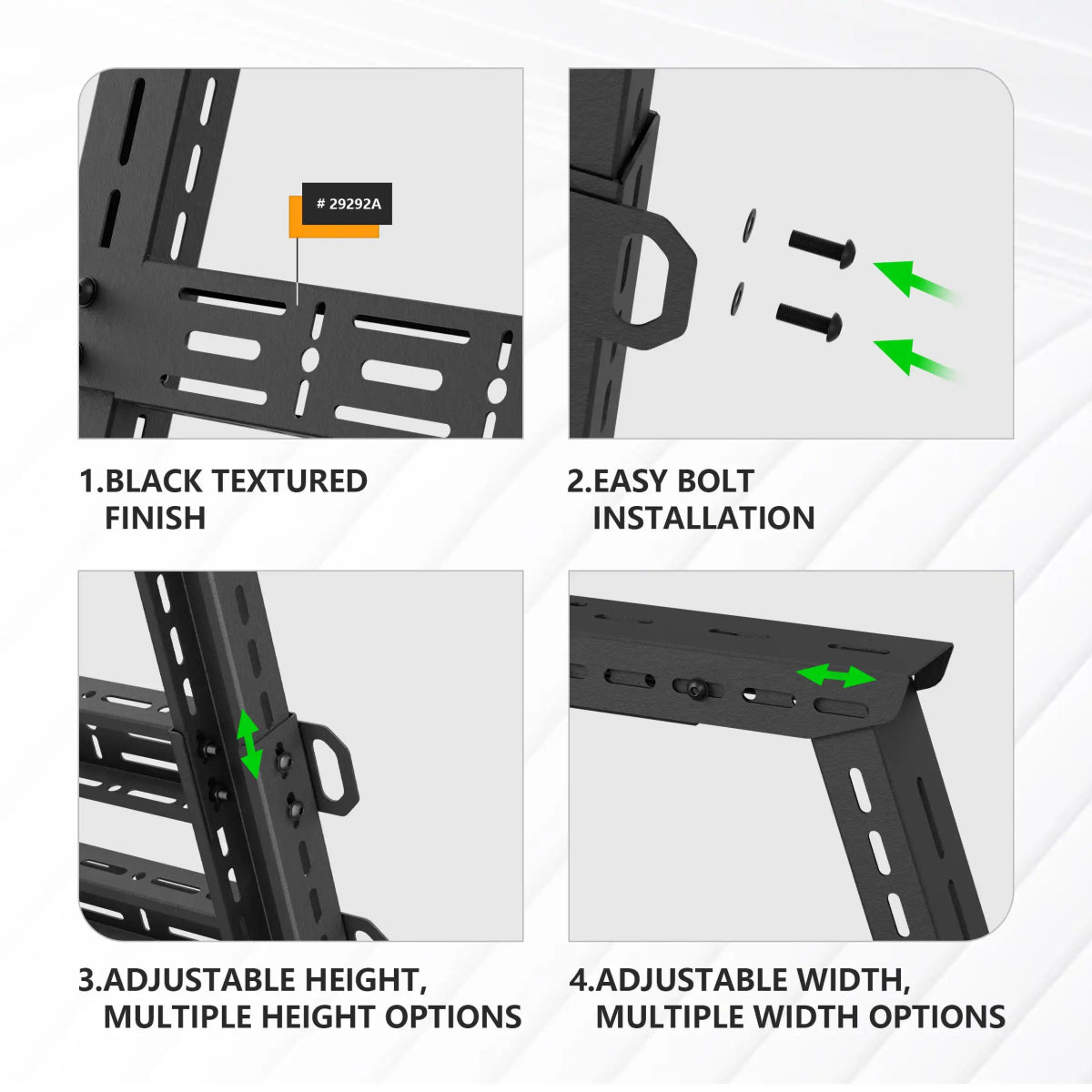 # 29292A

1.BLACK TEXTURED FINISH

2.EASY BOLT INSTALLATION

3.ADJUSTABLE HEIGHT, MULTIPLE HEIGHT OPTIONS

4.ADJUSTABLE WIDTH, MULTIPLE WIDTH OPTIONS