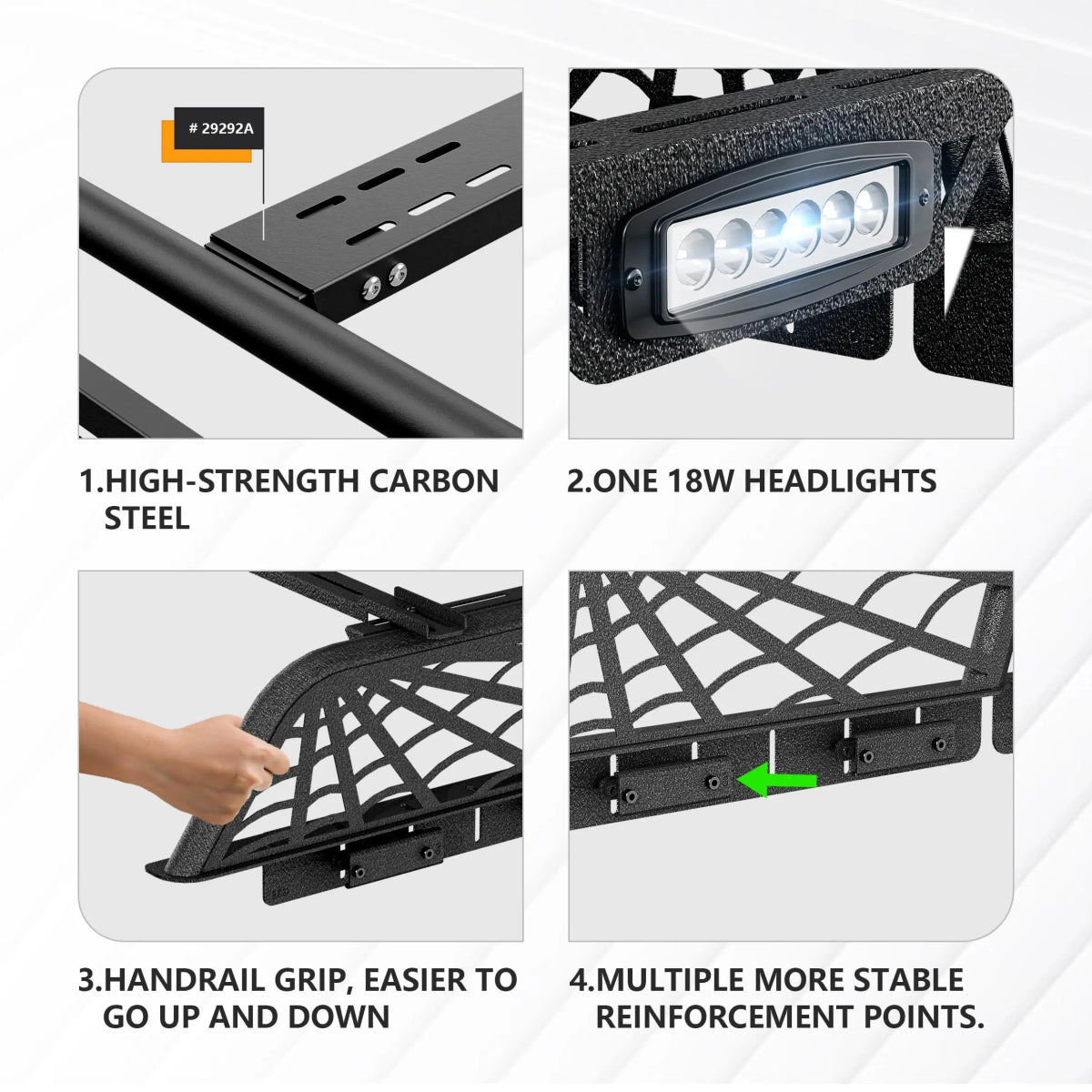 # 29292A

1.HIGH-STRENGTH CARBON STEEL

2.ONE 18W HEADLIGHTS

3.HANDRAIL GRIP, EASIER TO GO UP AND DOWN

4.MULTIPLE MORE STABLE REINFORCEMENT POINTS.