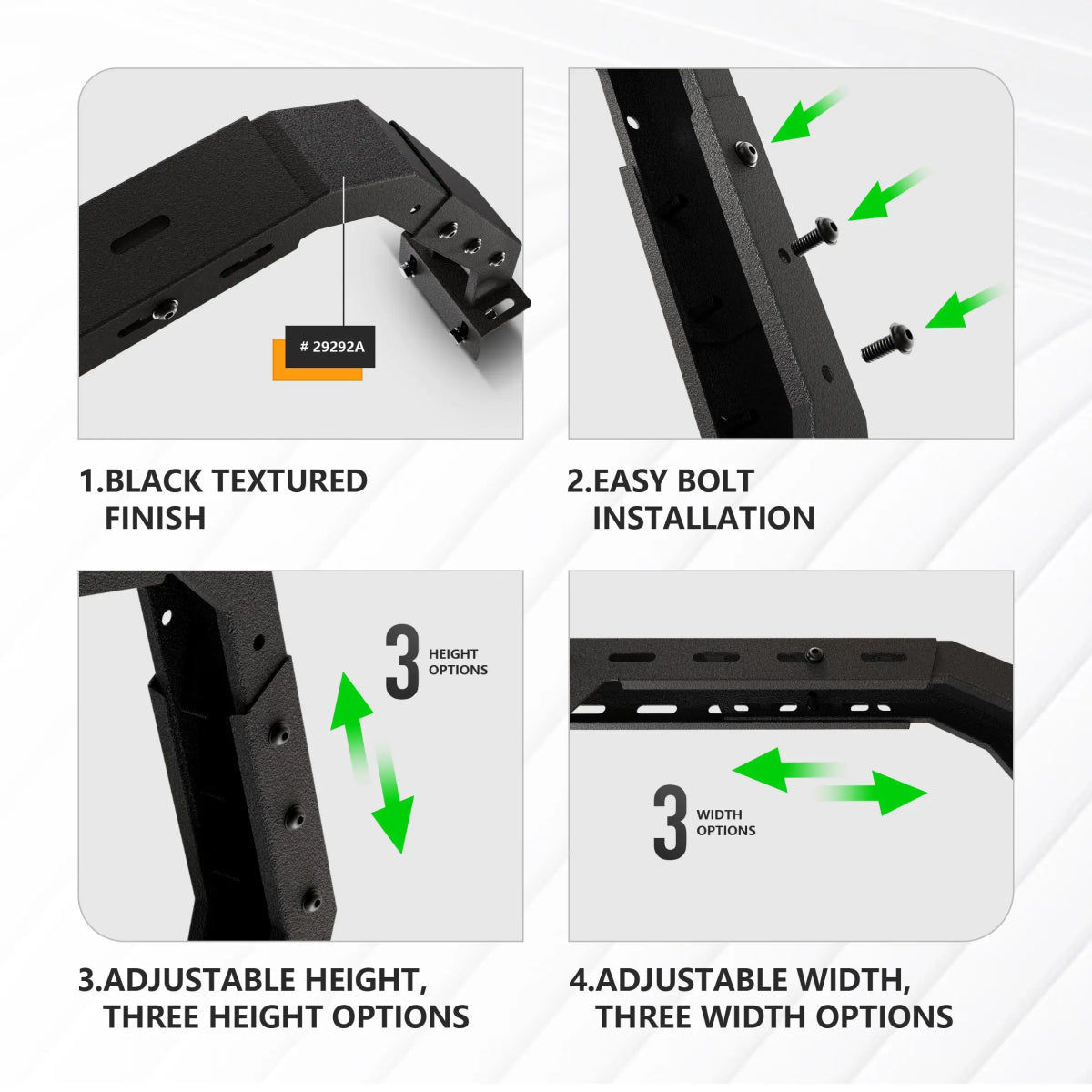 # 29292A

1.BLACK TEXTURED FINISH

2.EASY BOLT INSTALLATION

3 HEIGHT OPTIONS

3 WIDTH OPTIONS

3.ADJUSTABLE HEIGHT, THREE HEIGHT OPTIONS

4.ADJUSTABLE WIDTH, THREE WIDTH OPTIONS