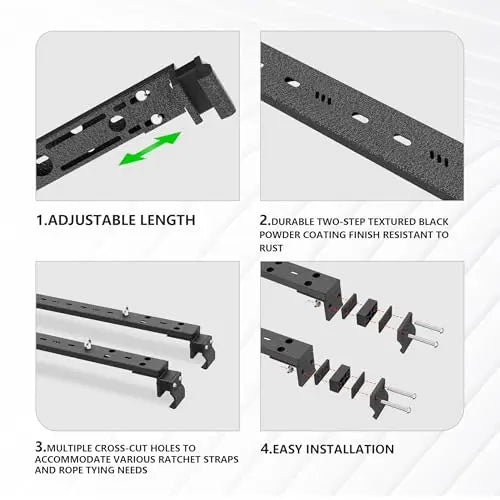 1.ADJUSTABLE LENGTH

2.DURABLE TWO-STEP TEXTURED BLACK POWDER COATING FINISH RESISTANT TO RUST

3.MULTIPLE CROSS-CUT HOLES TO ACCOMMODATE VARIOUS RATCHET STRAPS AND ROPE TYING NEEDS

4.EASY INSTALLATION