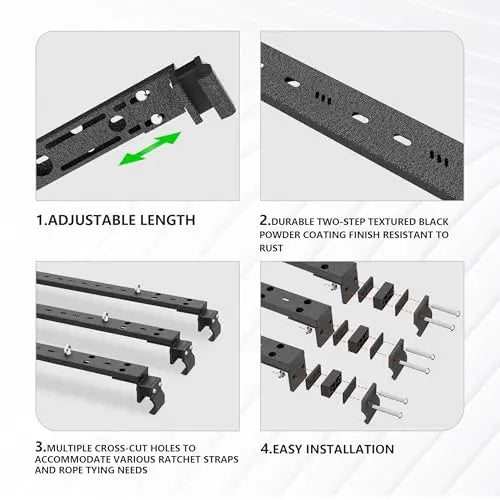 1.ADJUSTABLE LENGTH

2.DURABLE TWO-STEP TEXTURED BLACK POWDER COATING FINISH RESISTANT TO RUST

3.MULTIPLE CROSS-CUT HOLES TO ACCOMMODATE VARIOUS RATCHET STRAPS AND ROPE TYING NEEDS

4.EASY INSTALLATION